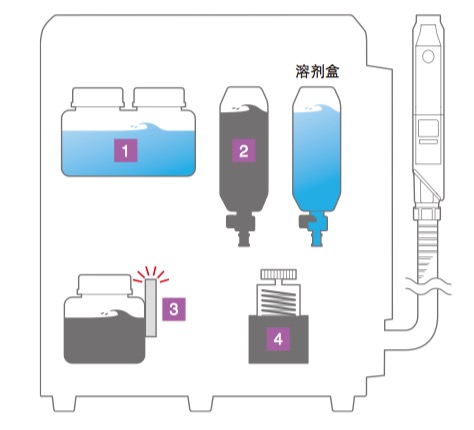 溶剂盒

1

2

3

4